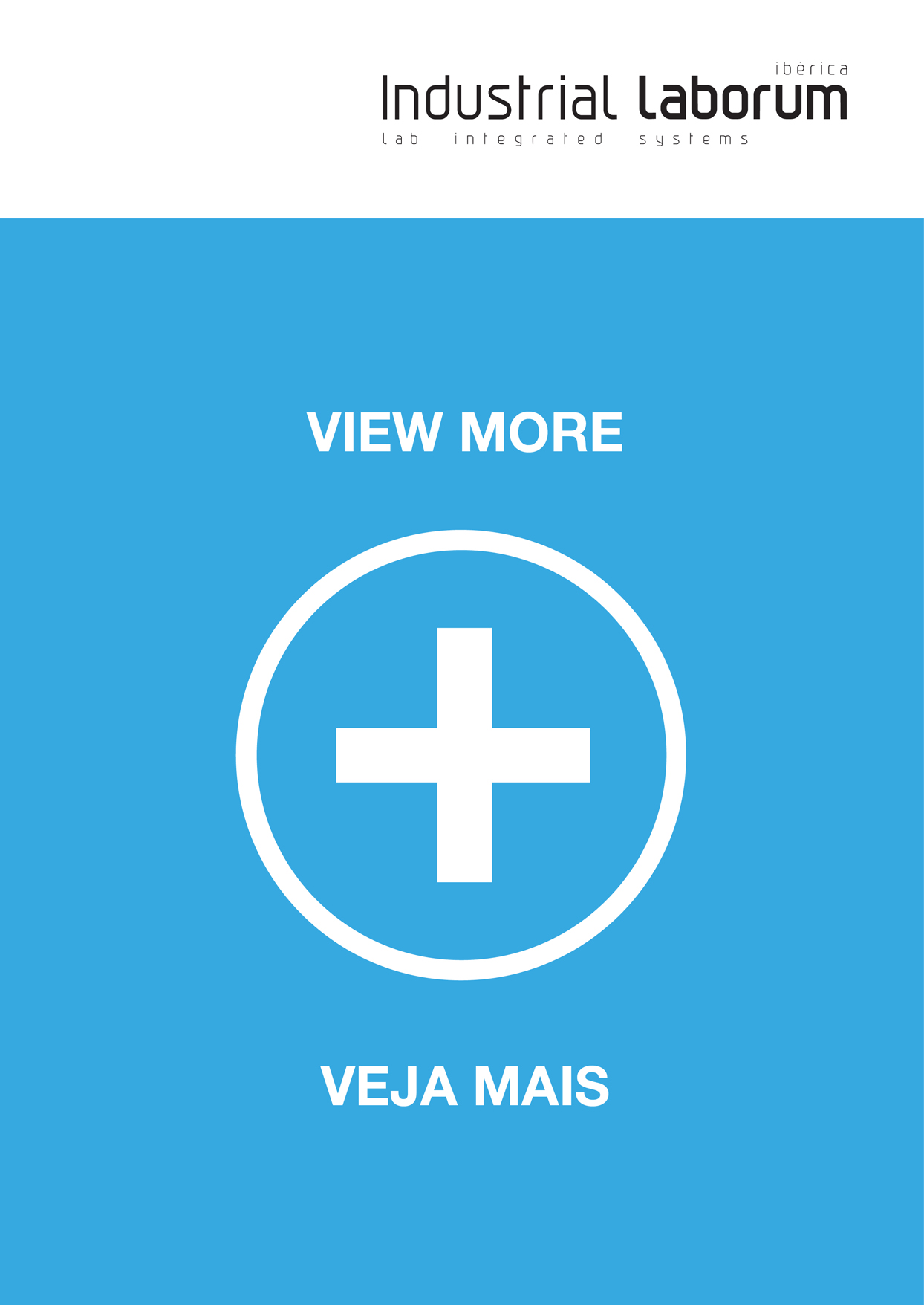 ibérica
Industrial Laborum
lab integrated systems

VIEW MORE

VEJA MAIS